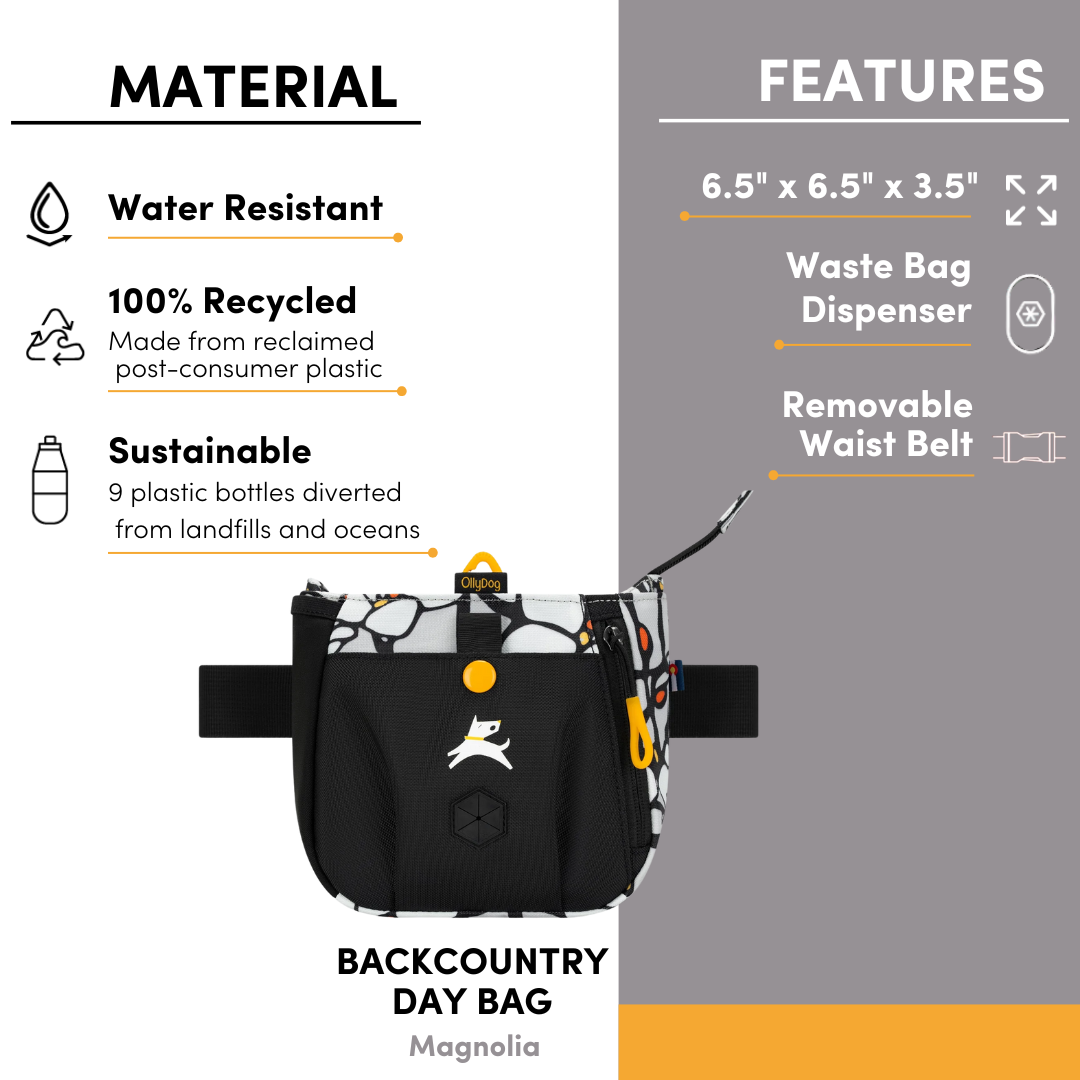 MATERIAL

Water Resistant

100% Recycled
Made from reclaimed post-consumer plastic

Sustainable
9 plastic bottles diverted from landfills and oceans

FEATURES

6.5" x 6.5" x 3.5"

Waste Bag Dispenser

Removable Waist Belt

OllyDog

BACKCOUNTRY DAY BAG
Magnolia