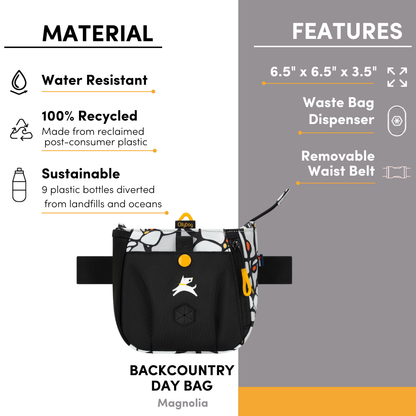 MATERIAL

Water Resistant

100% Recycled
Made from reclaimed post-consumer plastic

Sustainable
9 plastic bottles diverted from landfills and oceans

FEATURES

6.5" x 6.5" x 3.5"

Waste Bag Dispenser

Removable Waist Belt

OllyDog

BACKCOUNTRY DAY BAG
Magnolia